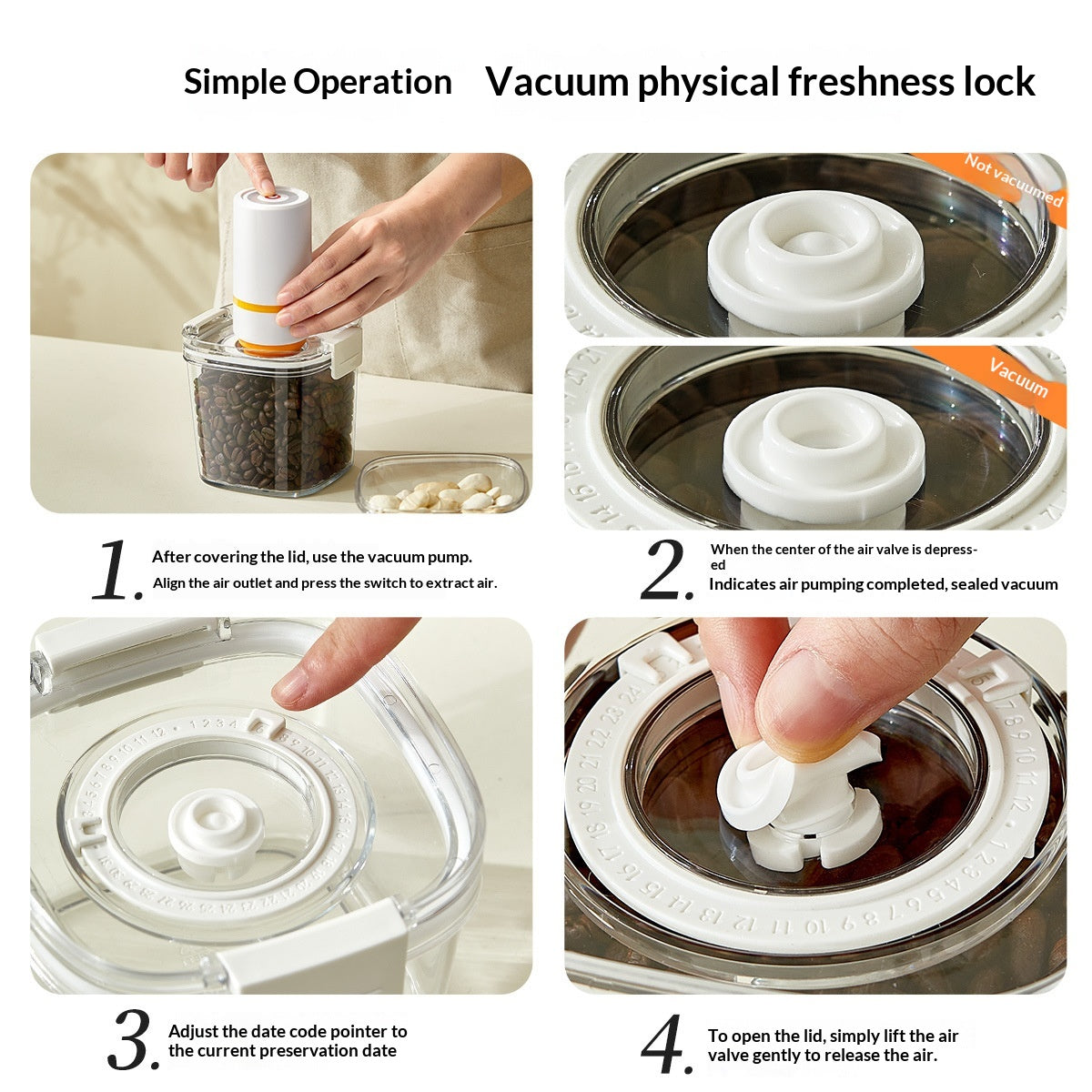 Simple Operation Vacuum physical freshness lock

Not vacuumed

Vacuum

1. After covering the lid, use the vacuum pump. Align the air outlet and press the switch to extract air.

2. When the center of the air valve is depressed Indicates air pumping completed, sealed vacuum

3. Adjust the date code pointer to the current preservation date

4. To open the lid, simply lift the air valve gently to release the air.